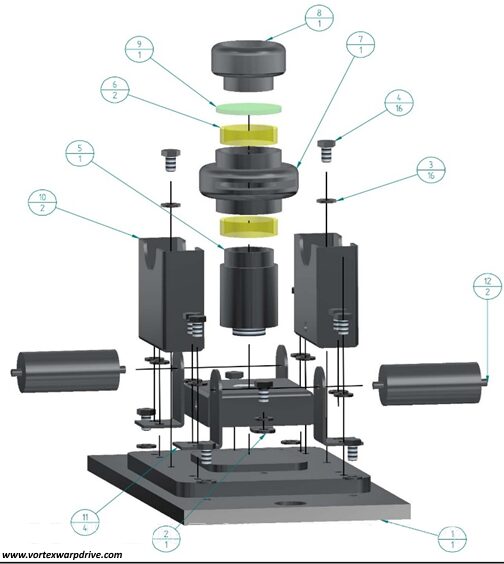 8
1

9
1

7
1

6
2

4
16

5
1

3
16

10
2

12
2

11
4

2
1

1
1

www.vortexwarpdrive.com